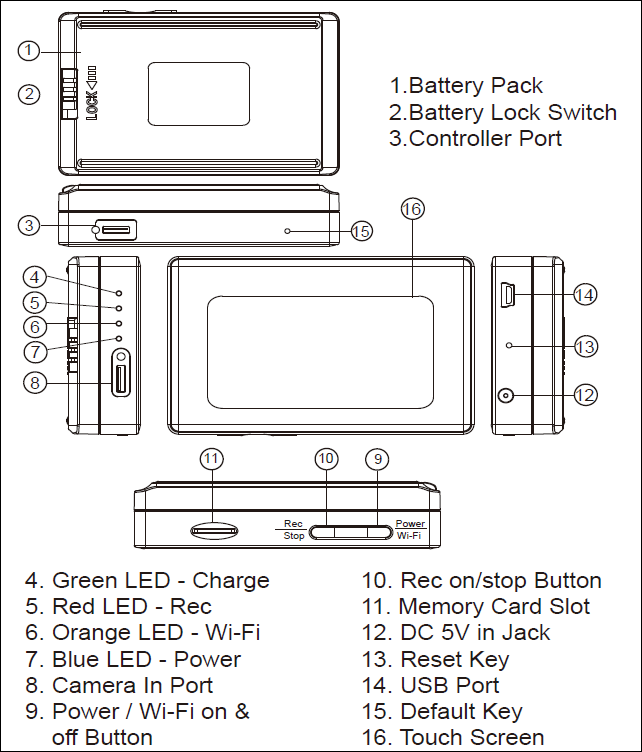 1
2
LOCK

1.Battery Pack
2.Battery Lock Switch
3.Controller Port

3
15
16
4
5
6
7
8
14
13
12
11
10
9
Rec
Stop
Power
Wi-Fi

4. Green LED - Charge
5. Red LED - Rec
6. Orange LED - Wi-Fi
7. Blue LED - Power
8. Camera In Port
9. Power / Wi-Fi on & off Button

10. Rec on/stop Button
11. Memory Card Slot
12. DC 5V in Jack
13. Reset Key
14. USB Port
15. Default Key
16. Touch Screen